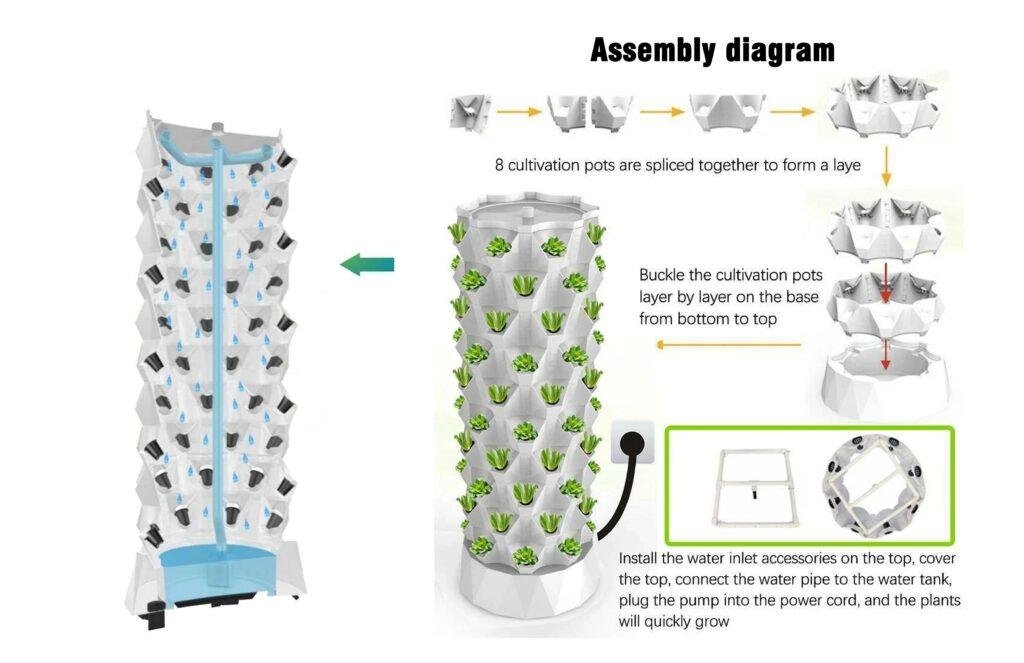 Assembly diagram

8 cultivation pots are spliced together to form a laye

Buckle the cultivation pots layer by layer on the base from bottom to top

Install the water inlet accessories on the top, cover the top, connect the water pipe to the water tank, plug the pump into the power cord, and the plants will quickly grow