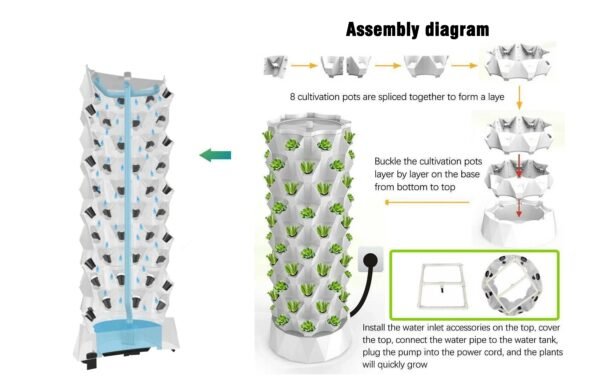 Assembly diagram

8 cultivation pots are spliced together to form a laye

Buckle the cultivation pots layer by layer on the base from bottom to top

Install the water inlet accessories on the top, cover the top, connect the water pipe to the water tank, plug the pump into the power cord, and the plants will quickly grow