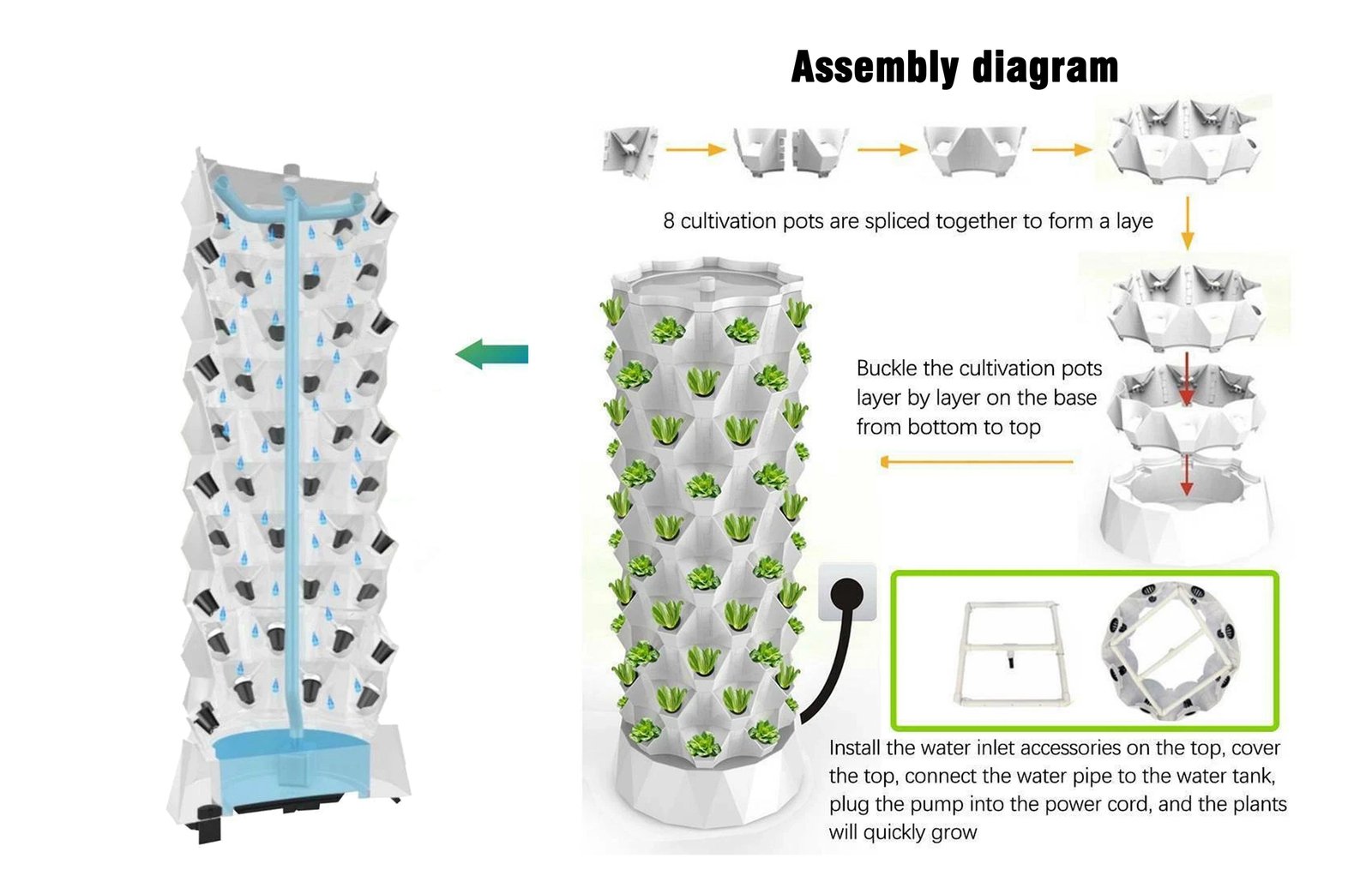 Assembly diagram

8 cultivation pots are spliced together to form a laye

Buckle the cultivation pots layer by layer on the base from bottom to top

Install the water inlet accessories on the top, cover the top, connect the water pipe to the water tank, plug the pump into the power cord, and the plants will quickly grow